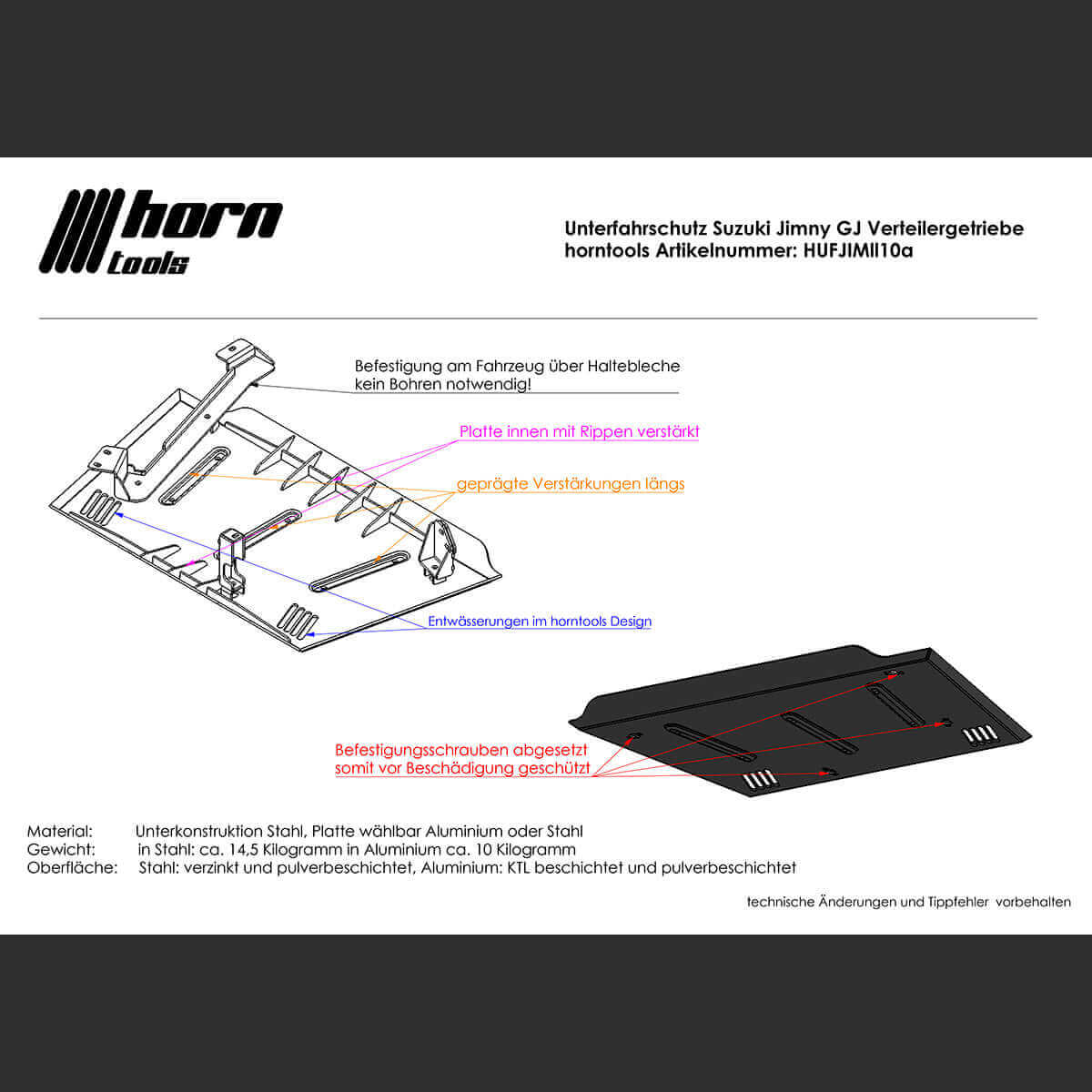 horn tools

Unterfahrschutz Suzuki Jimny GJ Verteilergetriebe
horntools Artikelnummer: HUFJIMII10a

Befestigung am Fahrzeug über Haltebleche
kein Bohren notwendig!

Platte innen mit Rippen verstärkt

geprägte Verstärkungen längs

Entwässerungen im horntools Design

Befestigungsschrauben abgesetzt
somit vor Beschädigung geschützt

Material: Unterkonstruktion Stahl, Platte wählbar Aluminium oder Stahl
Gewicht: in Stahl: ca. 14,5 Kilogramm in Aluminium ca. 10 Kilogramm
Oberfläche: Stahl: verzinkt und pulverbeschichtet, Aluminium: KTL beschichtet und pulverbeschichtet

technische Änderungen und Tippfehler vorbehalten