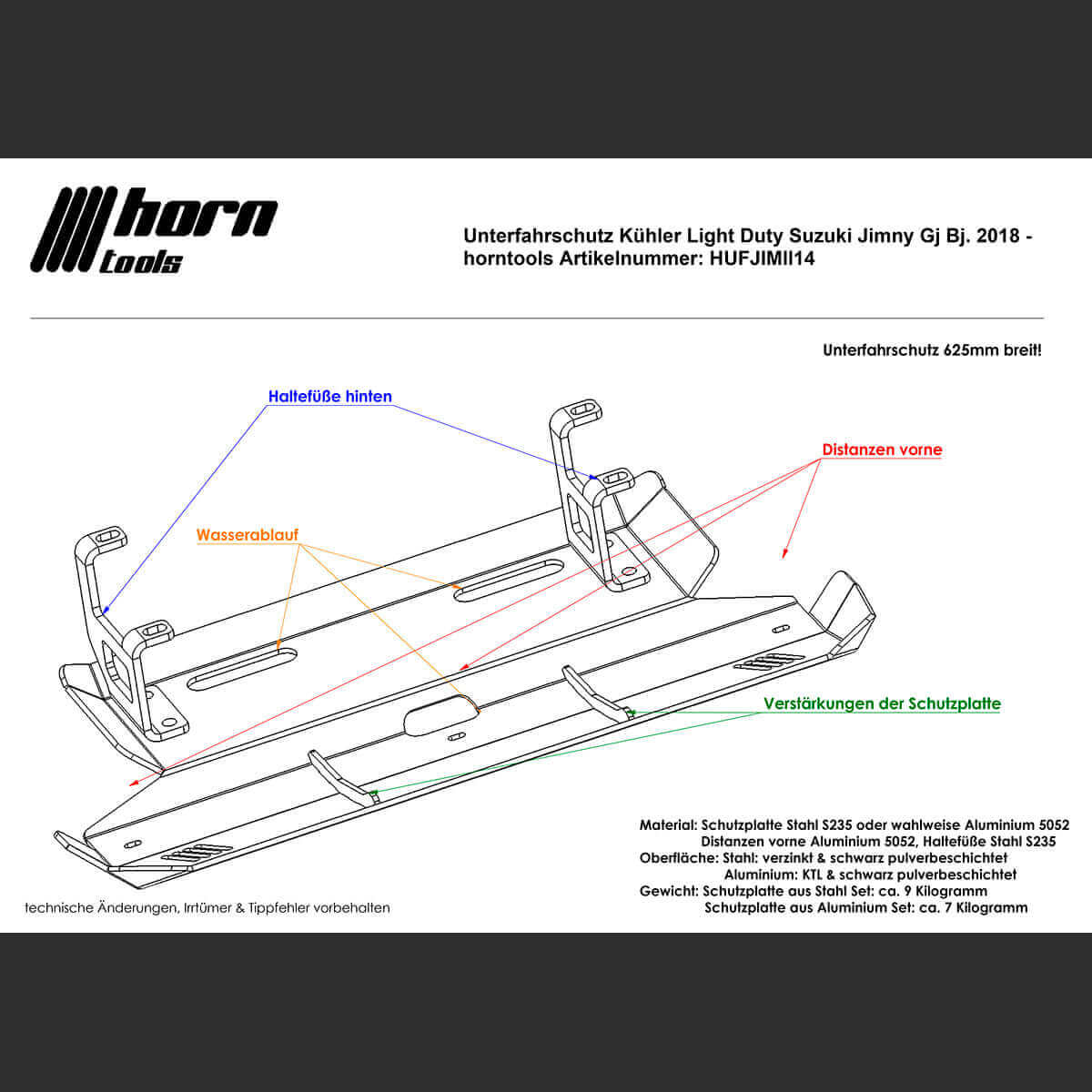 horn tools

Unterfahrschutz Kühler Light Duty Suzuki Jimny Gj Bj. 2018 - horntools Artikelnummer: HUFJIMII14

Unterfahrschutz 625mm breit!

Haltefüße hinten

Distanzen vorne

Wasserablauf

Verstärkungen der Schutzplatte

Material: Schutzplatte Stahl S235 oder wahlweise Aluminium 5052
Distanzen vorne Aluminium 5052, Haltefüße Stahl S235
Oberfläche: Stahl: verzinkt & schwarz pulverbeschichtet
Aluminium: KTL & schwarz pulverbeschichtet
Gewicht: Schutzplatte aus Stahl Set: ca. 9 Kilogramm
Schutzplatte aus Aluminium Set: ca. 7 Kilogramm

technische Änderungen, Irrtümer & Tippfehler vorbehalten