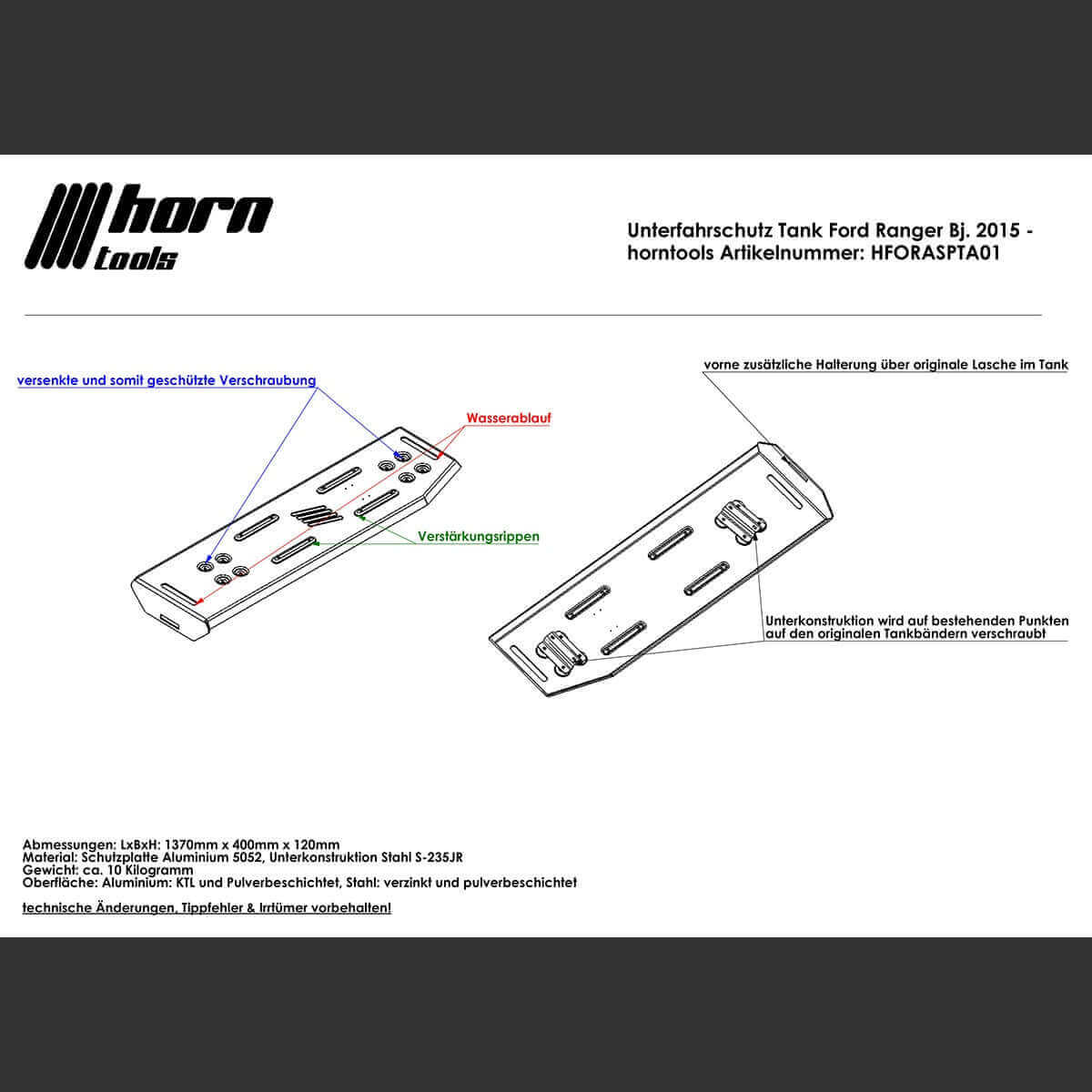 horn tools

Unterfahrschutz Tank Ford Ranger Bj. 2015 - horntools Artikelnummer: HFORASPTA01

versenkte und somit geschützte Verschraubung

Wasserablauf

Verstärkungsrippen

vorne zusätzliche Halterung über originale Lasche im Tank

Unterkonstruktion wird auf bestehenden Punkten auf den originalen Tankbändern verschraubt

Abmessungen: LxBxH: 1370mm x 400mm x 120mm
Material: Schutzplatte Aluminium 5052, Unterkonstruktion Stahl S-235JR
Gewicht: ca. 10 Kilogramm
Oberfläche: Aluminium: KTL und Pulverbeschichtet, Stahl: verzinkt und pulverbeschichtet

technische Änderungen, Tippfehler & Irrtümer vorbehalten!