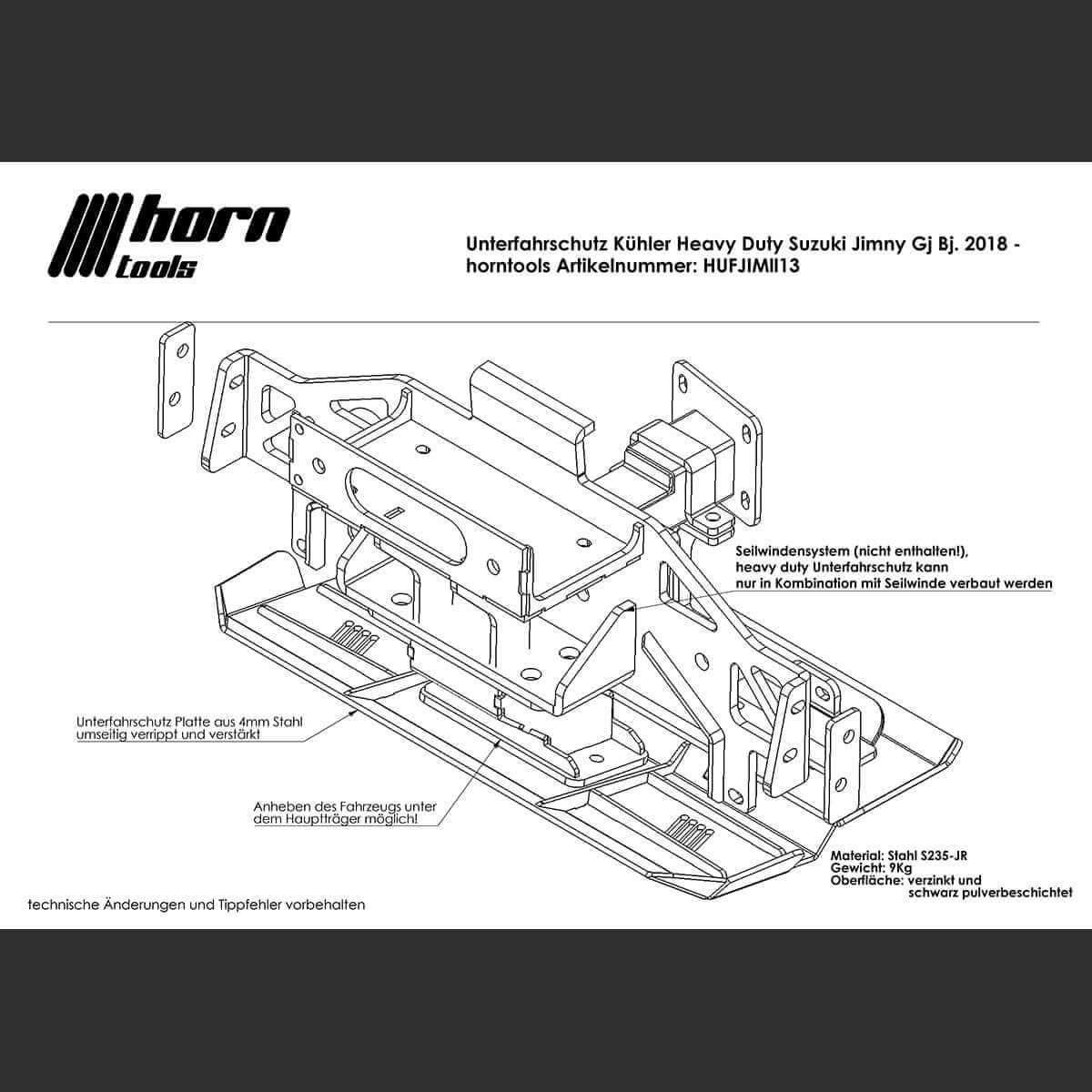 horn
tools

Unterfahrschutz Kühler Heavy Duty Suzuki Jimny Gj Bj. 2018 -
horntools Artikelnummer: HUFJIMII13

Seilwindensystem (nicht enthalten!),
heavy duty Unterfahrschutz kann
nur in Kombination mit Seilwinde verbaut werden

Unterfahrschutz Platte aus 4mm Stahl
umseitig verrippt und verstärkt

Anheben des Fahrzeugs unter
dem Hauptträger möglich!

Material: Stahl S235-JR
Gewicht: 9Kg
Oberfläche: verzinkt und
schwarz pulverbeschichtet

technische Änderungen und Tippfehler vorbehalten